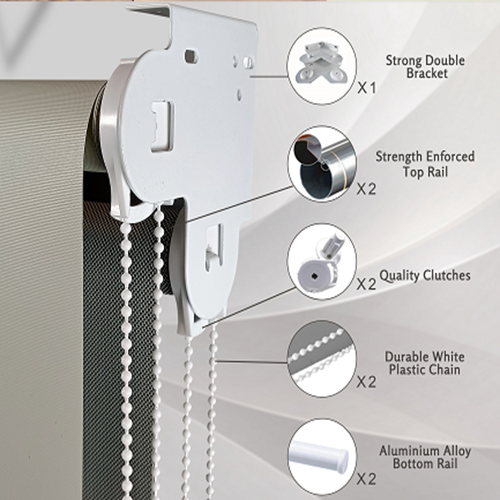 X1
Strong Double Bracket

X2
Strength Enforced Top Rail

X2
Quality Clutches

X2
Durable White Plastic Chain

X2
Aluminium Alloy Bottom Rail