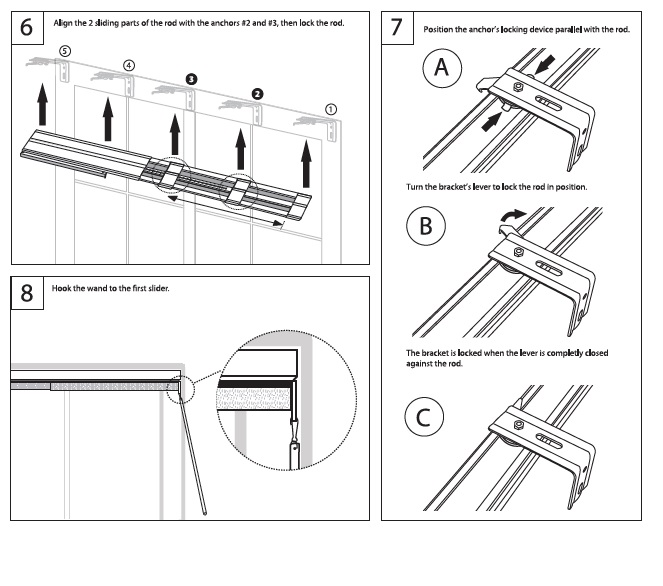 6

Align the 2 sliding parts of the rod with the anchors #2 and #3, then lock the rod.

⑤ ④ ❸ ❷ ①

8

Hook the wand to the first slider.

7

Position the anchor's locking device parallel with the rod.

A

Turn the bracket's lever to lock the rod in position.

B

The bracket is locked when the lever is completly closed against the rod.

C