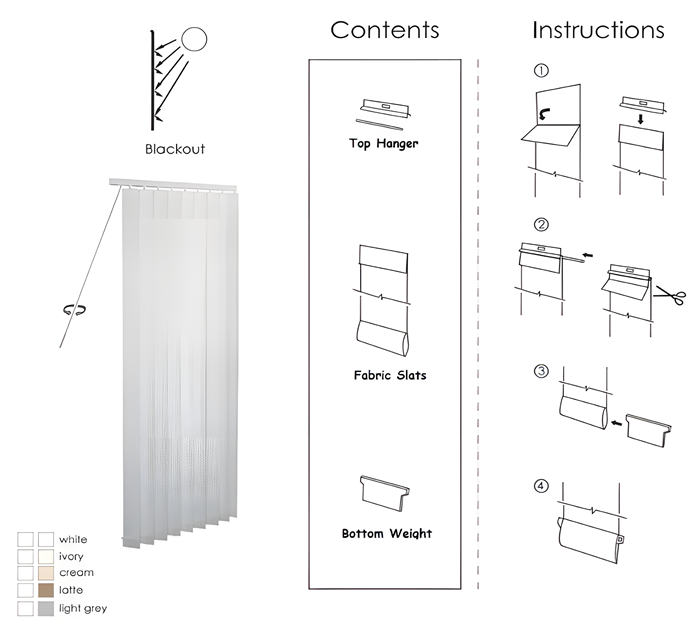 Blackout

white
ivory
cream
latte
light grey

Contents

Top Hanger

Fabric Slats

Bottom Weight

Instructions

①

②

③

④