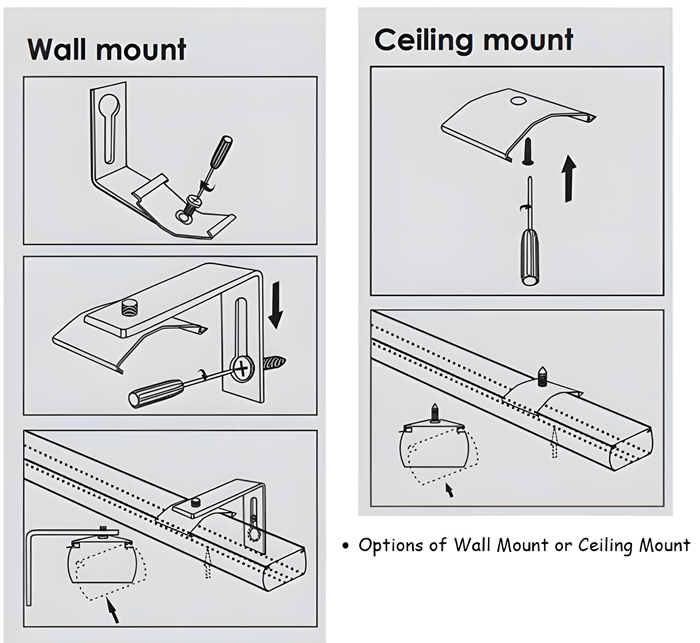 Wall mount

Ceiling mount

• Options of Wall Mount or Ceiling Mount