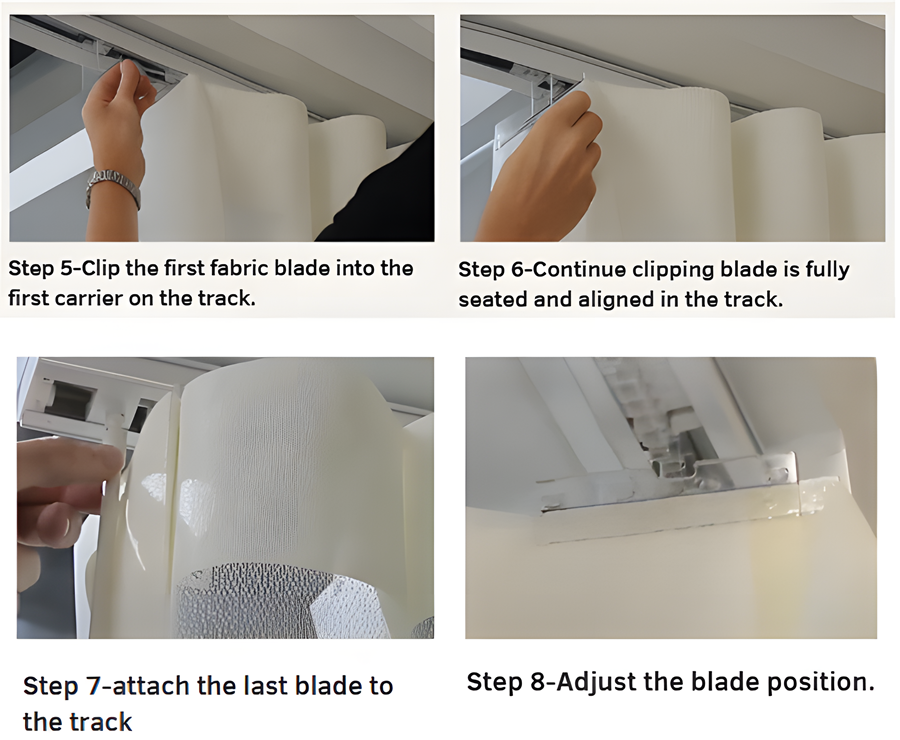 Step 5-Clip the first fabric blade into the first carrier on the track.

Step 6-Continue clipping blade is fully seated and aligned in the track.

Step 7-attach the last blade to the track

Step 8-Adjust the blade position.