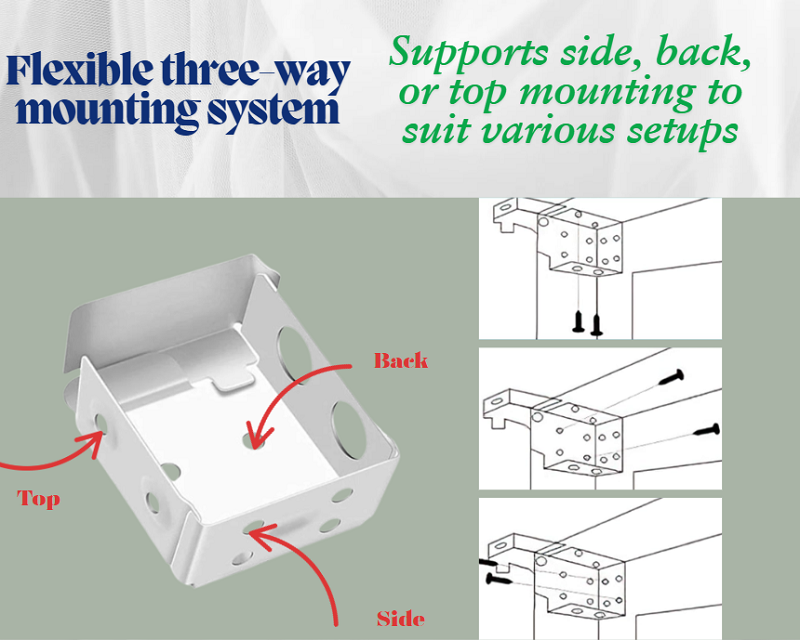 Flexible three-way mounting system

Supports side, back, or top mounting to suit various setups

Back

Top

Side