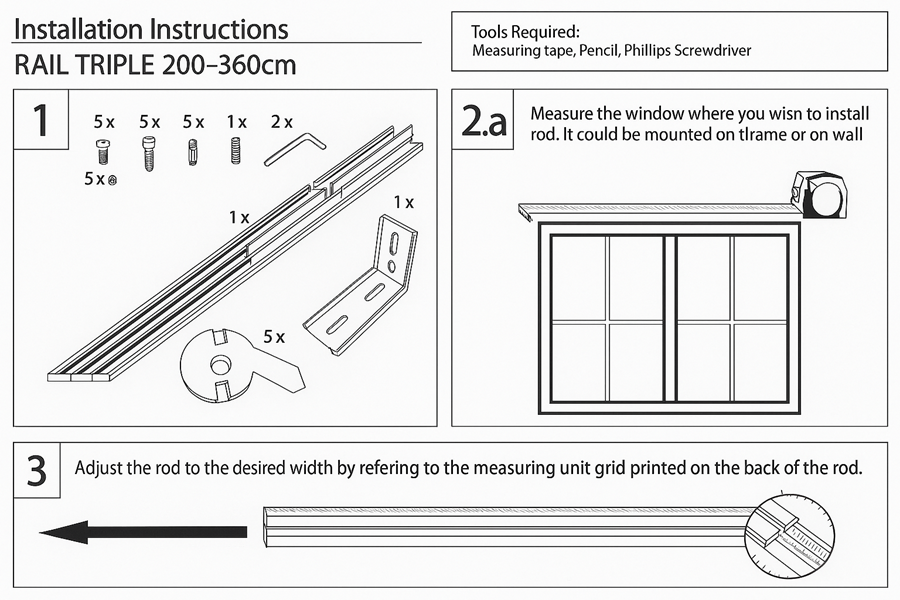 Installation Instructions
RAIL TRIPLE 200–360cm

Tools Required:
Measuring tape, Pencil, Phillips Screwdriver

1
5 x
5 x
5 x
1 x
2 x
5 x
1 x
1 x
5 x

2.a
Measure the window where you wisn to install rod. It could be mounted on tlrame or on wall

3
Adjust the rod to the desired width by refering to the measuring unit grid printed on the back of the rod.