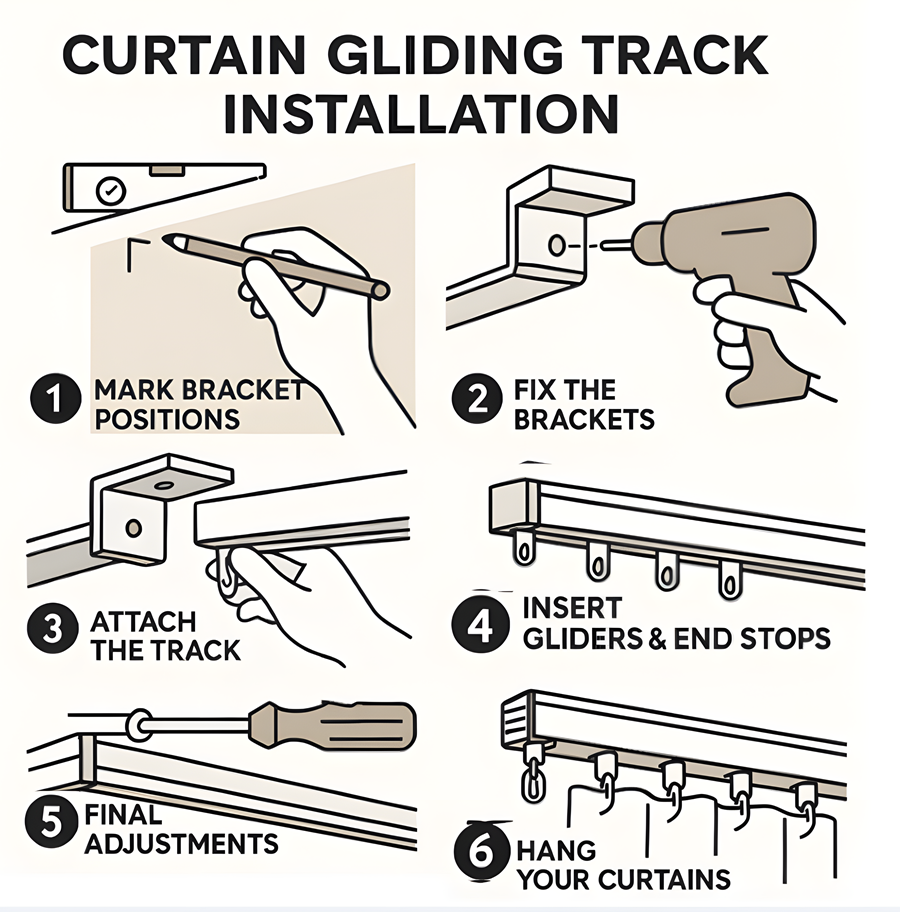 CURTAIN GLIDING TRACK INSTALLATION

1 MARK BRACKET POSITIONS

2 FIX THE BRACKETS

3 ATTACH THE TRACK

4 INSERT GLIDERS & END STOPS

5 FINAL ADJUSTMENTS

6 HANG YOUR CURTAINS